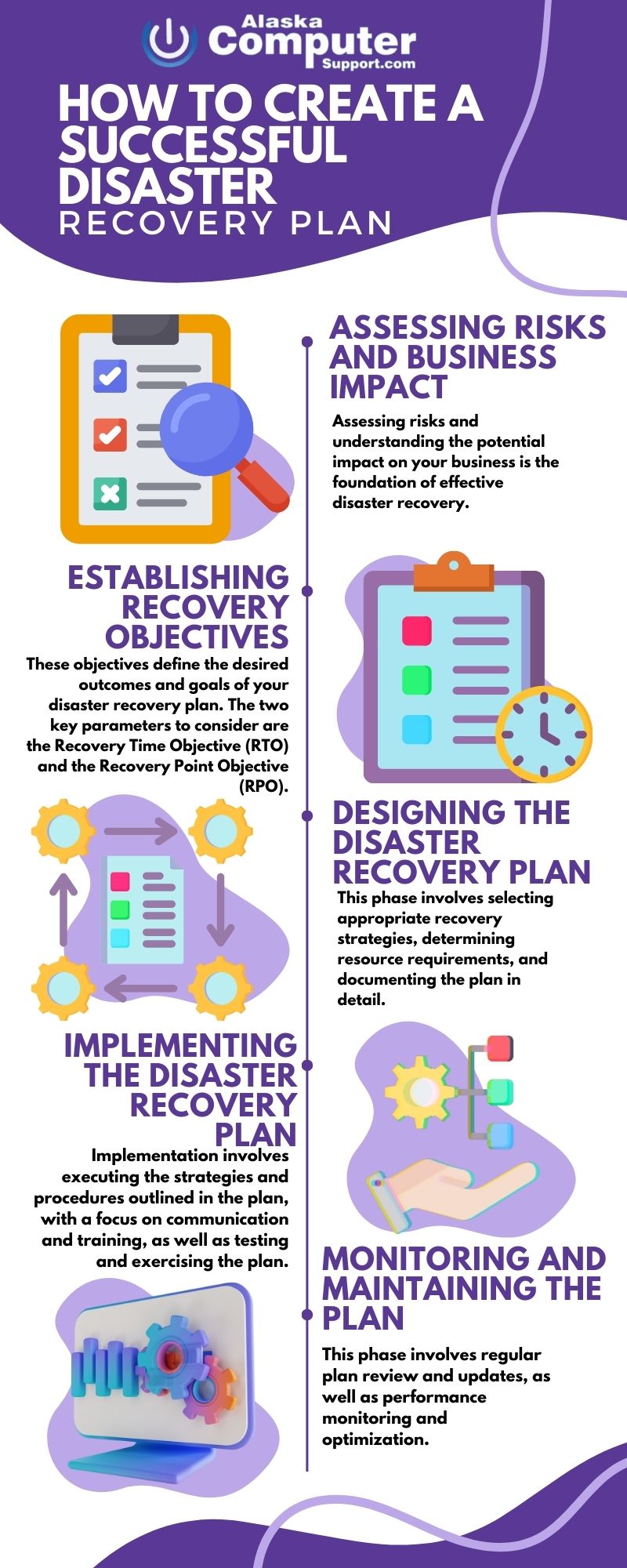 Alaska Computer Support.com

HOW TO CREATE A SUCCESSFUL DISASTER RECOVERY PLAN

ASSESSING RISKS AND BUSINESS IMPACT

Assessing risks and understanding the potential impact on your business is the foundation of effective disaster recovery.

ESTABLISHING RECOVERY OBJECTIVES

These objectives define the desired outcomes and goals of your disaster recovery plan. The two key parameters to consider are the Recovery Time Objective (RTO) and the Recovery Point Objective (RPO).

DESIGNING THE DISASTER RECOVERY PLAN

This phase involves selecting appropriate recovery strategies, determining resource requirements, and documenting the plan in detail.

IMPLEMENTING THE DISASTER RECOVERY PLAN

Implementation involves executing the strategies and procedures outlined in the plan, with a focus on communication and training, as well as testing and exercising the plan.

MONITORING AND MAINTAINING THE PLAN

This phase involves regular plan review and updates, as well as performance monitoring and optimization.