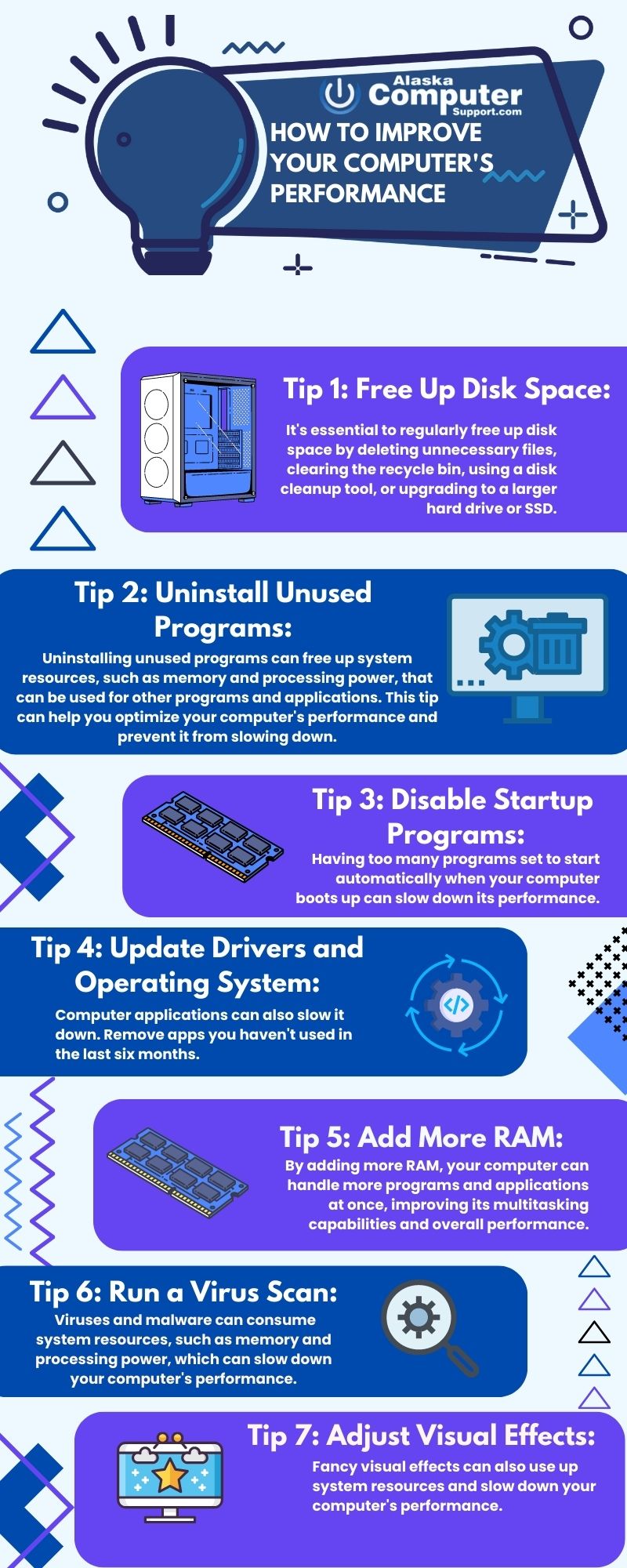 Alaska Computer Support.com

HOW TO IMPROVE YOUR COMPUTER'S PERFORMANCE

Tip 1: Free Up Disk Space:

It's essential to regularly free up disk space by deleting unnecessary files, clearing the recycle bin, using a disk cleanup tool, or upgrading to a larger hard drive or SSD.

Tip 2: Uninstall Unused Programs:

Uninstalling unused programs can free up system resources, such as memory and processing power, that can be used for other programs and applications. This tip can help you optimize your computer's performance and prevent it from slowing down.

Tip 3: Disable Startup Programs:

Having too many programs set to start automatically when your computer boots up can slow down its performance.

Tip 4: Update Drivers and Operating System:

Computer applications can also slow it down. Remove apps you haven't used in the last six months.

Tip 5: Add More RAM:

By adding more RAM, your computer can handle more programs and applications at once, improving its multitasking capabilities and overall performance.

Tip 6: Run a Virus Scan:

Viruses and malware can consume system resources, such as memory and processing power, which can slow down your computer's performance.

Tip 7: Adjust Visual Effects:

Fancy visual effects can also use up system resources and slow down your computer's performance.